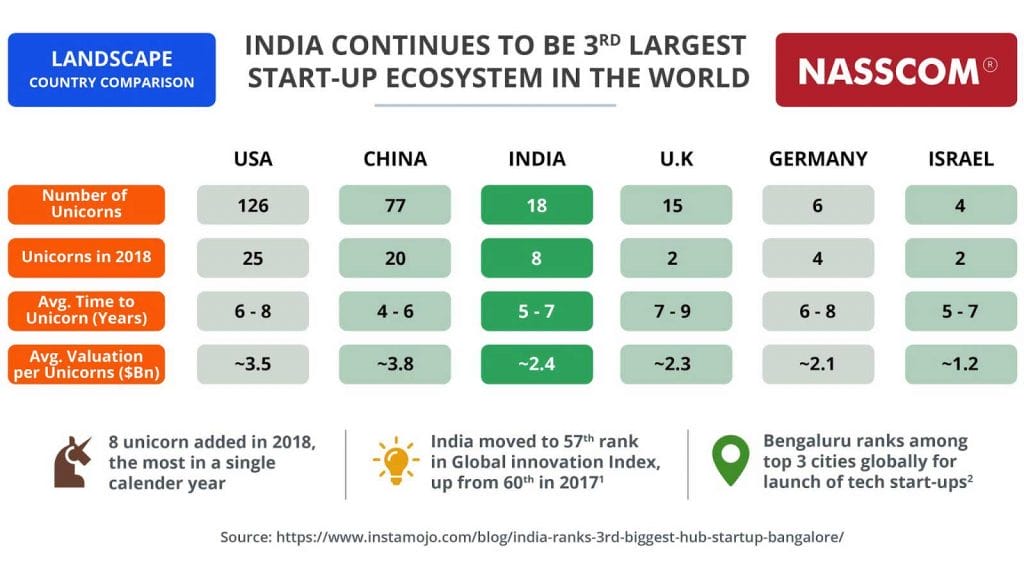 LANDSCAPE
COUNTRY COMPARISON

INDIA CONTINUES TO BE 3$^{RD}$ LARGEST START-UP ECOSYSTEM IN THE WORLD

NASSCOM®

| | USA | CHINA | INDIA | U.K | GERMANY | ISRAEL |
|---|---|---|---|---|---|---|
| Number of Unicorns | 126 | 77 | 18 | 15 | 6 | 4 |
| Unicorns in 2018 | 25 | 20 | 8 | 2 | 4 | 2 |
| Avg. Time to Unicorn (Years) | 6 - 8 | 4 - 6 | 5 - 7 | 7 - 9 | 6 - 8 | 5 - 7 |
| Avg. Valuation per Unicorns ($Bn) | ~3.5 | ~3.8 | ~2.4 | ~2.3 | ~2.1 | ~1.2 |

8 unicorn added in 2018, the most in a single calender year

India moved to 57$^{th}$ rank in Global innovation Index, up from 60$^{th}$ in 2017$^{1}$

Bengaluru ranks among top 3 cities globally for launch of tech start-ups$^{2}$

Source: https://www.instamojo.com/blog/india-ranks-3rd-biggest-hub-startup-bangalore/